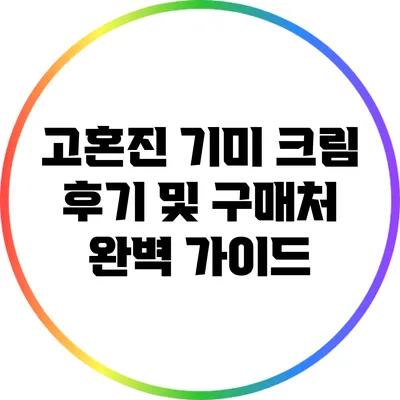 고혼진 기미 크림 후기 및 구매처 완벽 가이드