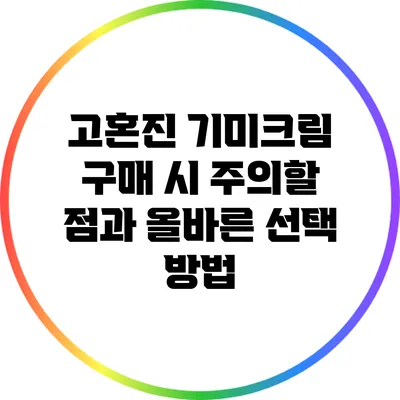 고혼진 기미크림 구매 시 주의할 점과 올바른 선택 방법