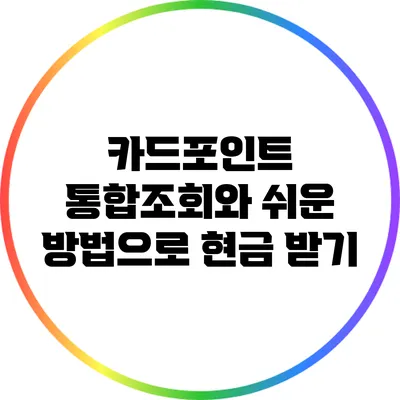 카드포인트 통합조회와 쉬운 방법으로 현금 받기