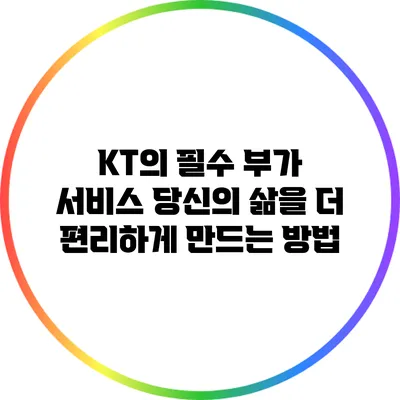 KT의 필수 부가 서비스 당신의 삶을 더 편리하게 만드는 방법