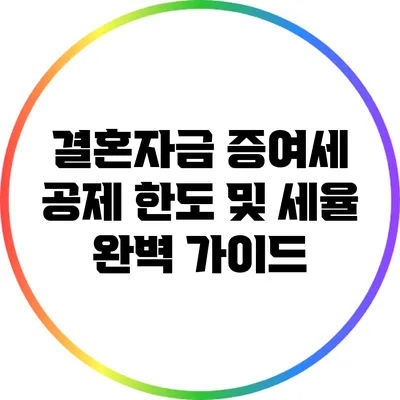 결혼자금 증여세
공제 한도 및 세율
완벽 가이드