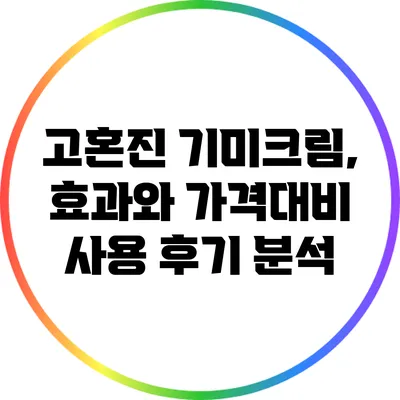 고혼진 기미크림, 효과와 가격대비 사용 후기 분석