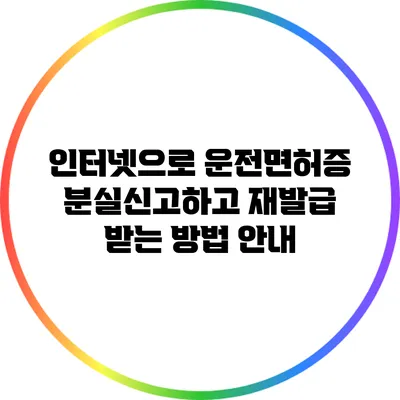 인터넷으로 운전면허증 분실신고하고 재발급 받는 방법 안내