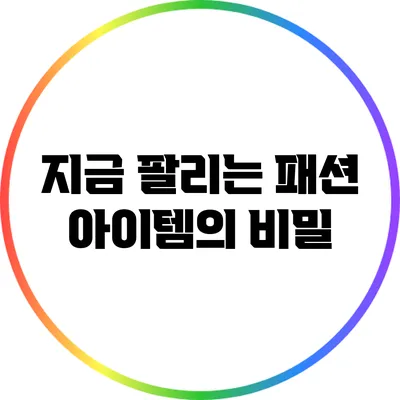 지금 팔리는 패션 아이템의 비밀