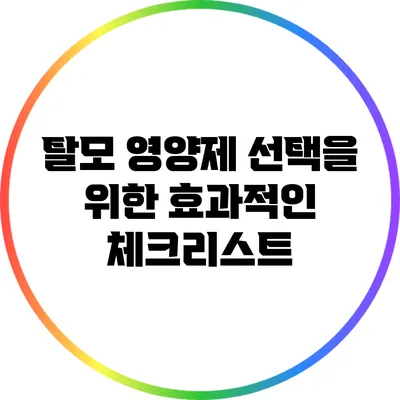 탈모 영양제 선택을 위한 효과적인 체크리스트